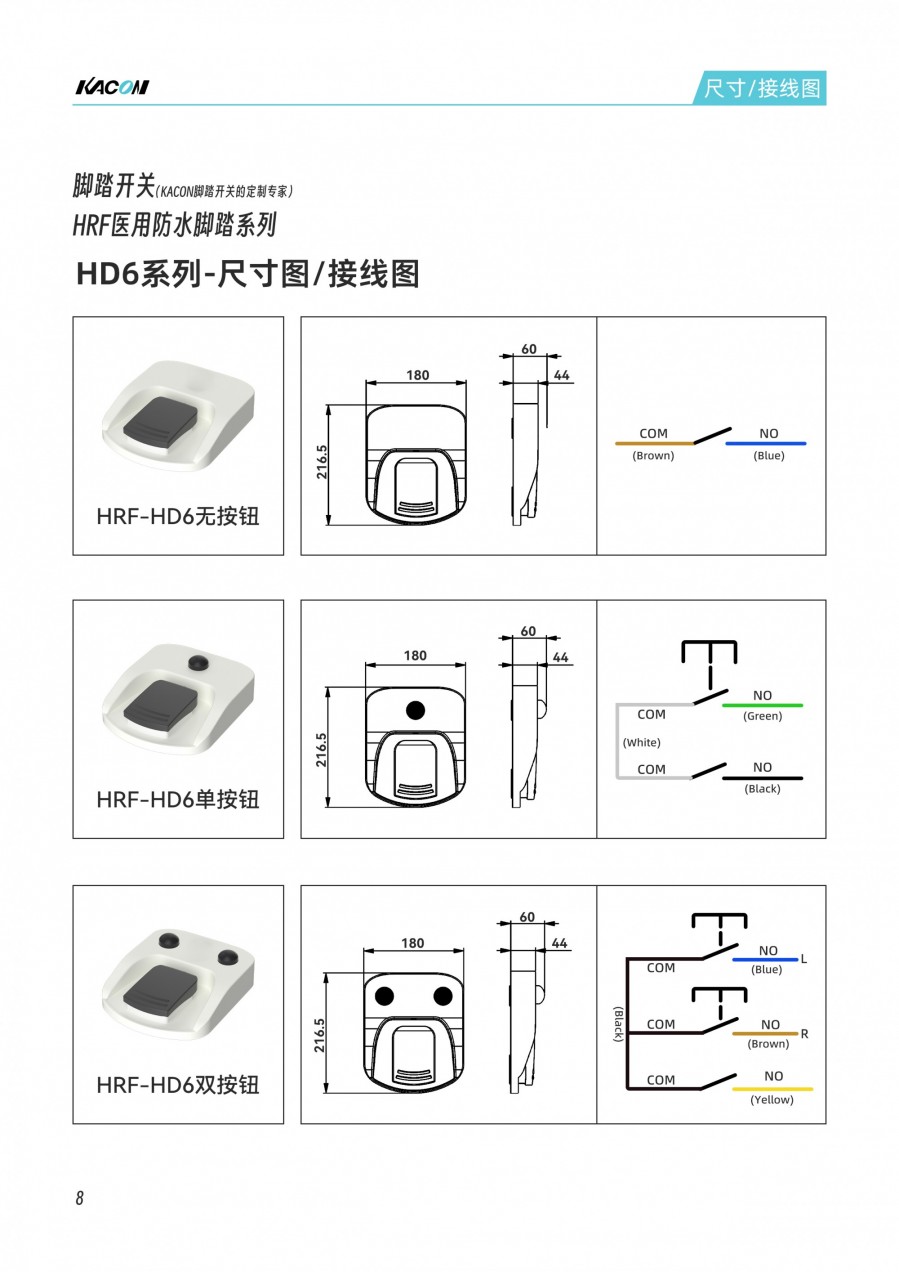 KACON

尺寸/接线图

脚踏开关(KACON脚踏开关的定制专家)
HRF医用防水脚踏系列

HD6系列-尺寸图/接线图

HRF-HD6无按钮

180
216.5
60
44

COM
(Brown)
NO
(Blue)

HRF-HD6单按钮

180
216.5
60
44

COM
NO
(Green)
(White)
COM
NO
(Black)

HRF-HD6双按钮

180
216.5
60
44

COM
NO
(Blue)
L
(Black)
COM
NO
(Brown)
R
COM
NO
(Yellow)

8