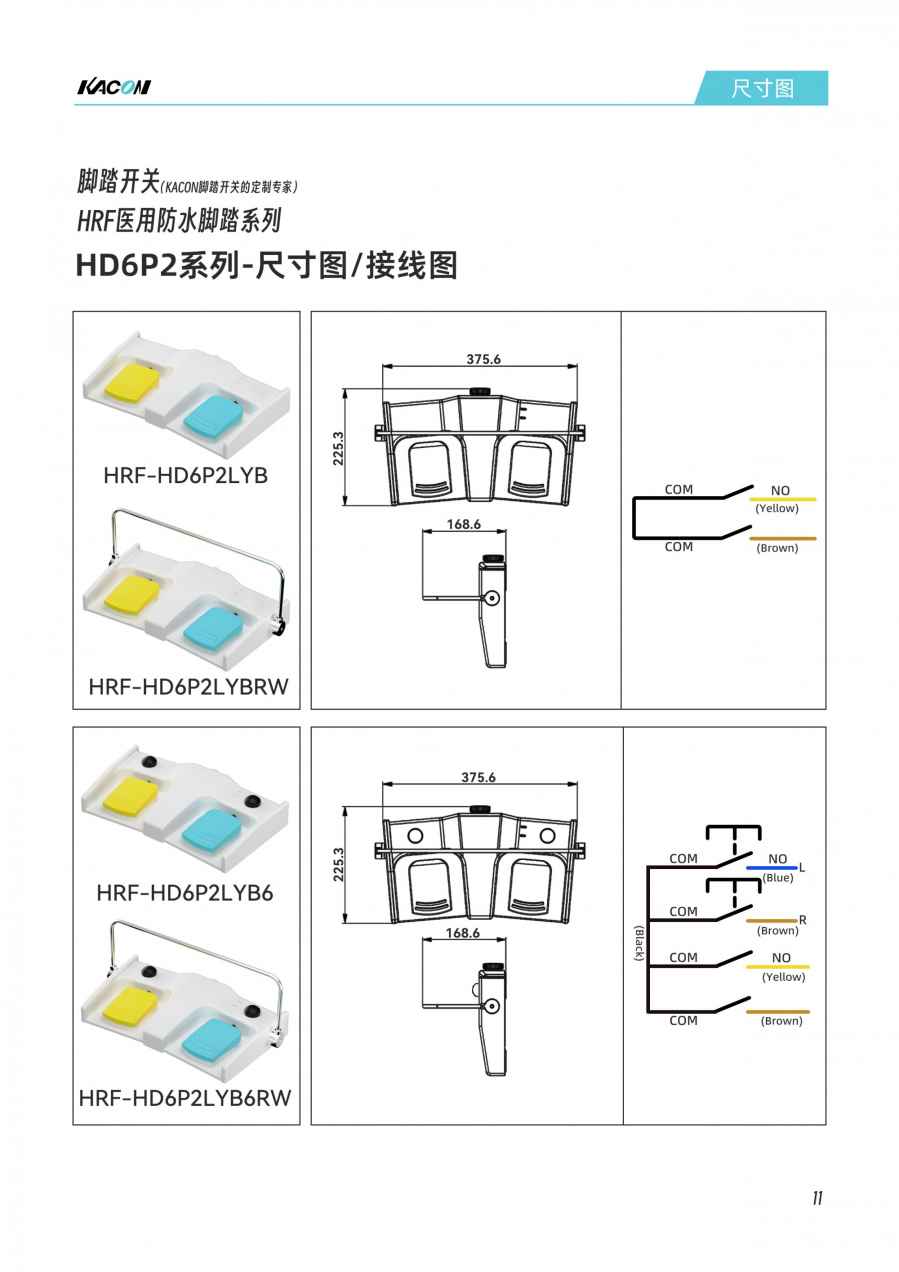 KACON

尺寸图

脚踏开关(KACON脚踏开关的定制专家)
HRF医用防水脚踏系列
HD6P2系列-尺寸图/接线图

HRF-HD6P2LYB

HRF-HD6P2LYBRW

375.6
225.3
168.6

COM
NO
(Yellow)
COM
(Brown)

HRF-HD6P2LYB6

HRF-HD6P2LYB6RW

375.6
225.3
168.6

COM
NO
L
(Blue)
COM
R
(Brown)
(Black)
COM
NO
(Yellow)
COM
(Brown)

11